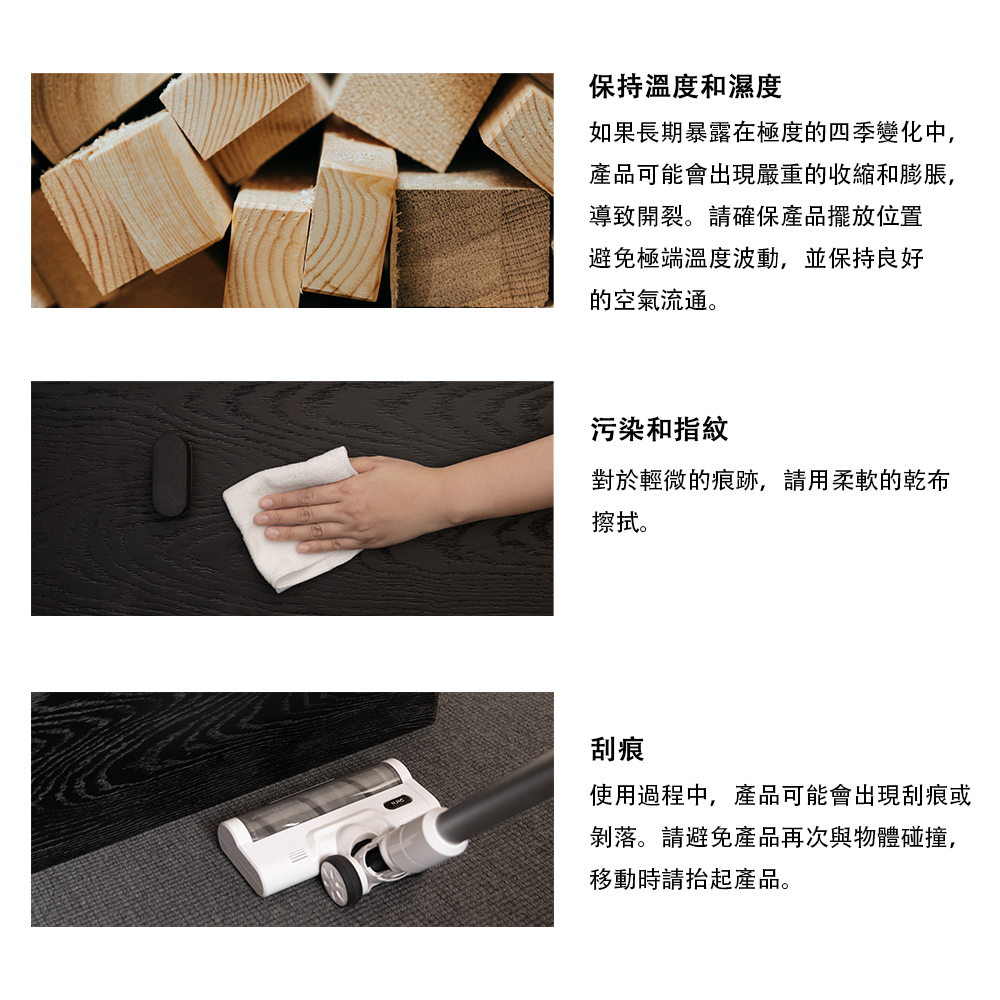 保持溫度和濕度

如果長期暴露在極度的四季變化中，產品可能會出現嚴重的收縮和膨脹，導致開裂。請確保產品擺放位置避免極端溫度波動，並保持良好的空氣流通。

污染和指紋

對於輕微的痕跡，請用柔軟的乾布擦拭。

刮痕

使用過程中，產品可能會出現刮痕或剝落。請避免產品再次與物體碰撞，移動時請抬起產品。