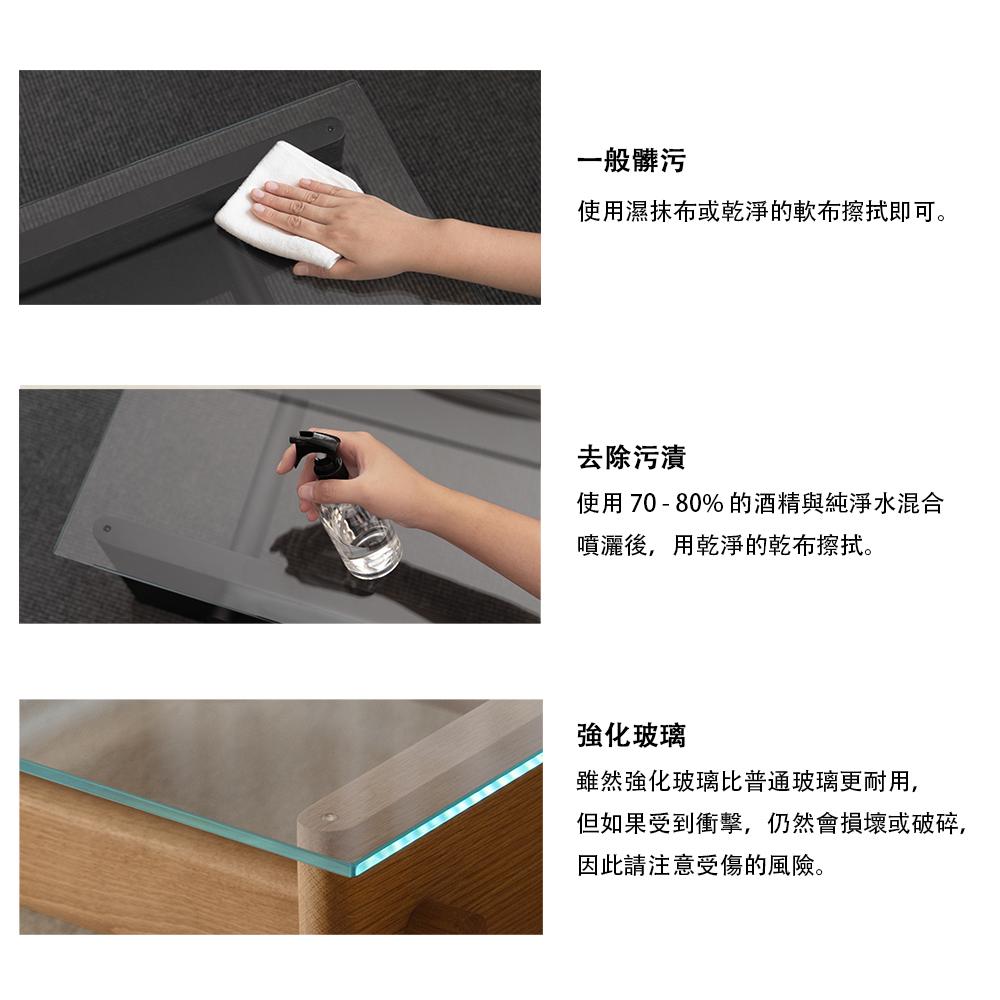 一般髒污

使用濕抹布或乾淨的軟布擦拭即可。

去除污漬

使用 70 - 80% 的酒精與純淨水混合噴灑後，用乾淨的乾布擦拭。

強化玻璃

雖然強化玻璃比普通玻璃更耐用，但如果受到衝擊，仍然會損壞或破碎，因此請注意受傷的風險。